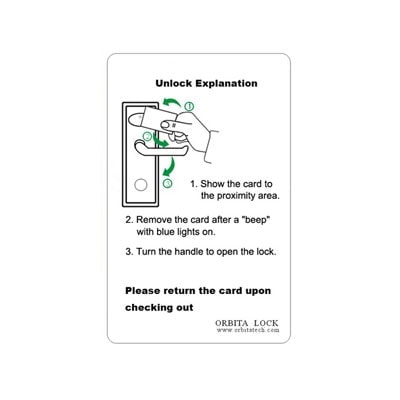 Unlock Explanation

①
②
③

1. Show the card to the proximity area.

2. Remove the card after a "beep" with blue lights on.

3. Turn the handle to open the lock.

Please return the card upon checking out

ORBITA LOCK
www.orbitatech.com